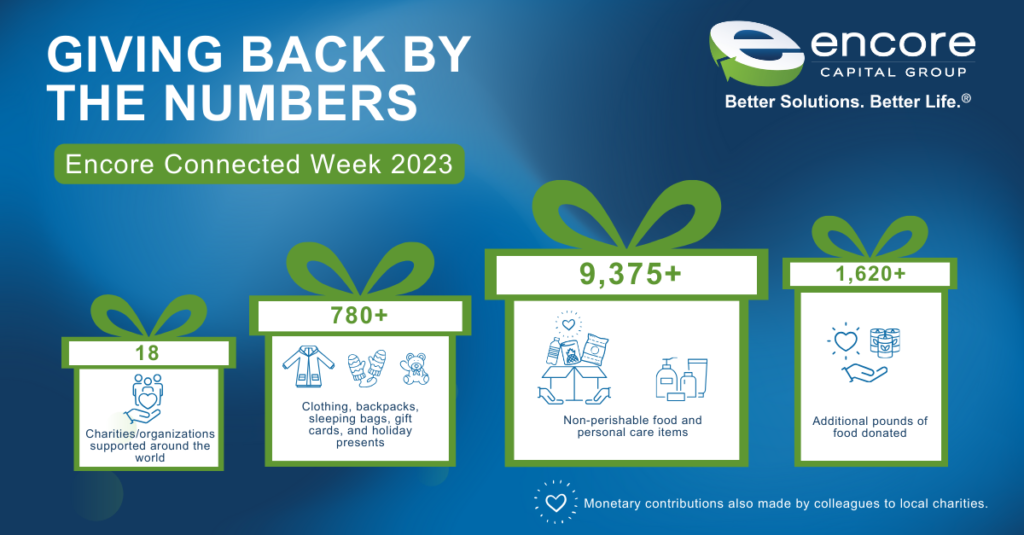 GIVING BACK BY THE NUMBERS

Encore Connected Week 2023

encore
CAPITAL GROUP
Better Solutions. Better Life.®

18
Charities/organizations supported around the world

780+
Clothing, backpacks, sleeping bags, gift cards, and holiday presents

9,375+
Non-perishable food and personal care items

1,620+
Additional pounds of food donated

Monetary contributions also made by colleagues to local charities.